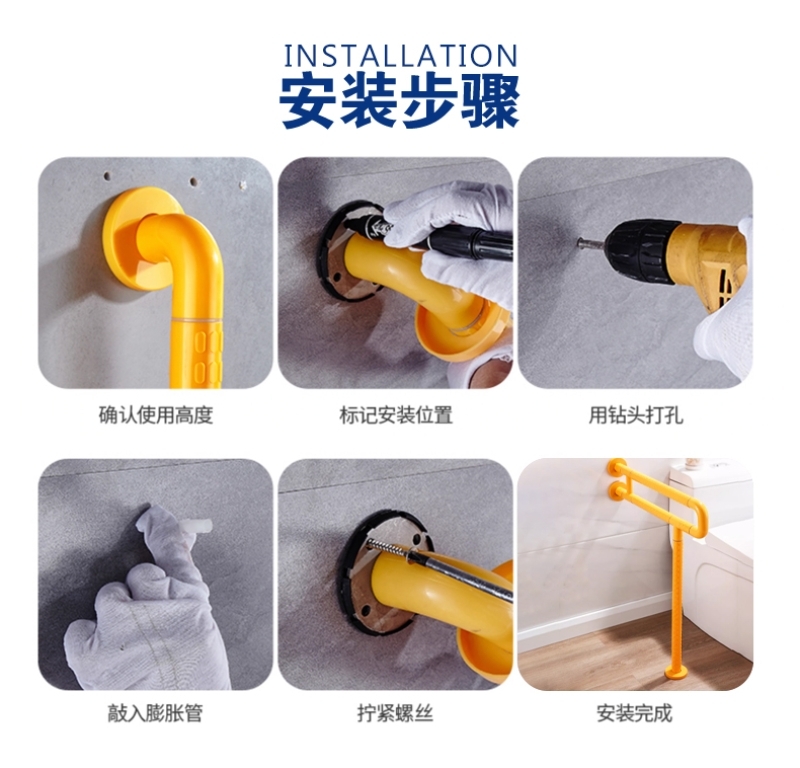 INSTALLATION
安装步骤

确认使用高度

标记安装位置

用钻头打孔

敲入膨胀管

拧紧螺丝

安装完成