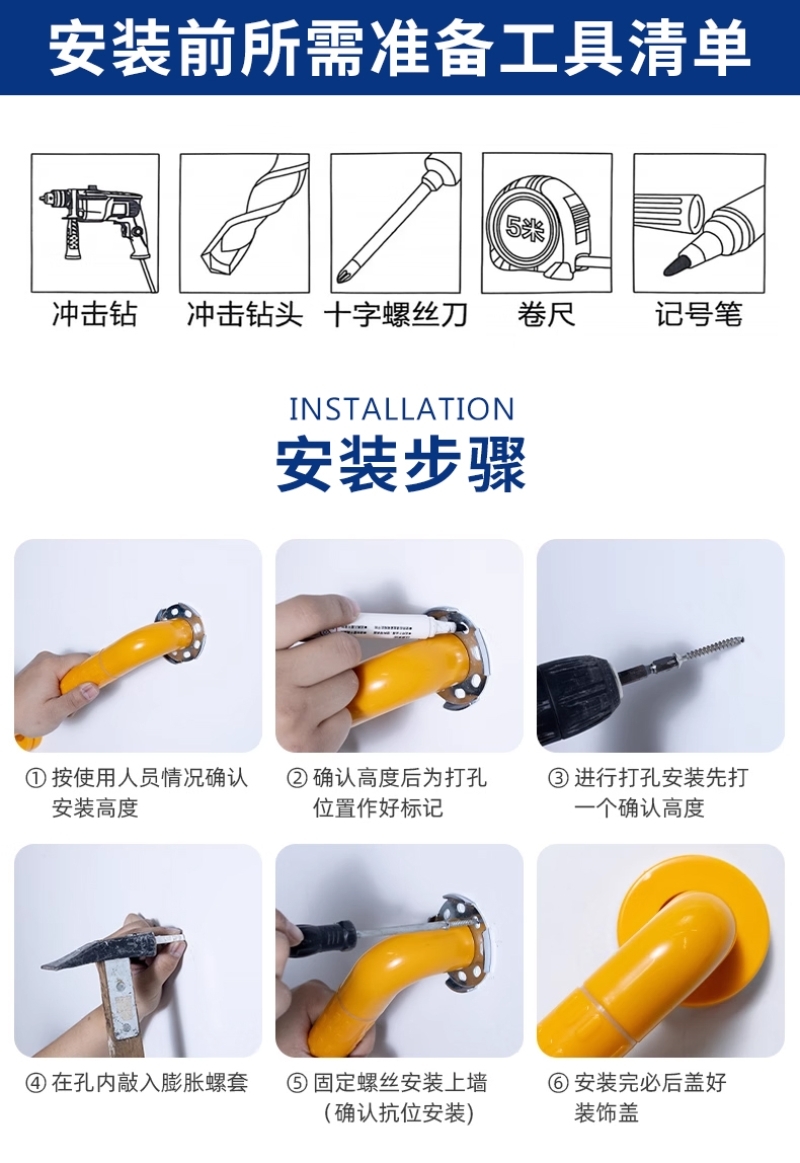 安装前所需准备工具清单

5米

冲击钻　冲击钻头　十字螺丝刀　卷尺　记号笔

INSTALLATION
安装步骤

① 按使用人员情况确认安装高度

② 确认高度后为打孔位置作好标记

③ 进行打孔安装先打一个确认高度

④ 在孔内敲入膨胀螺套

⑤ 固定螺丝安装上墙（确认抗位安装）

⑥ 安装完必后盖好装饰盖