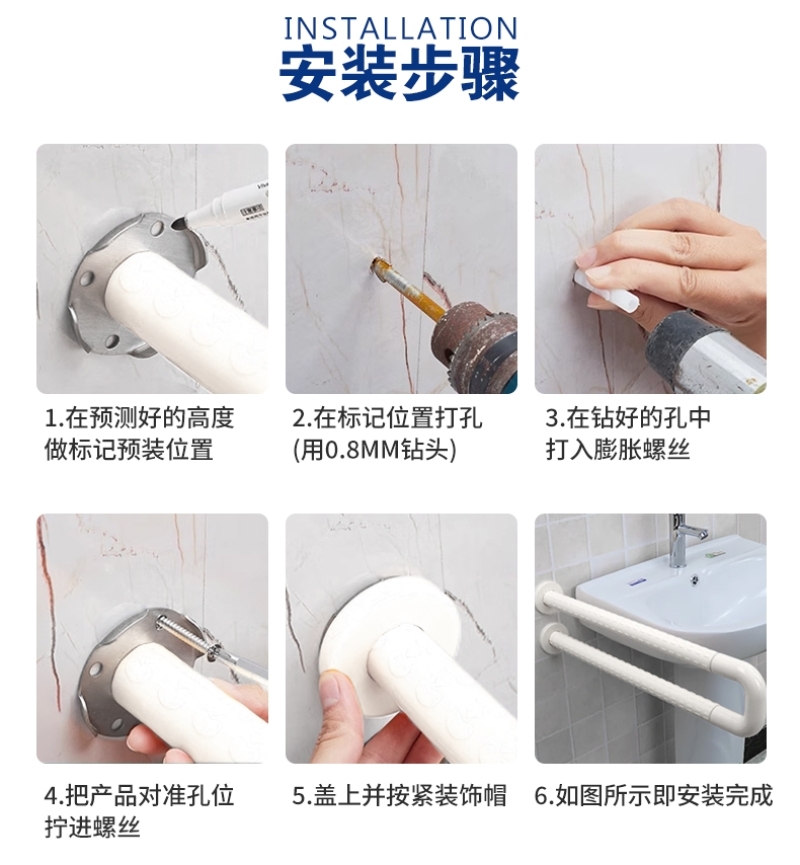 INSTALLATION
安装步骤

1.在预测好的高度做标记预装位置

2.在标记位置打孔(用0.8MM钻头)

3.在钻好的孔中打入膨胀螺丝

4.把产品对准孔位拧进螺丝

5.盖上并按紧装饰帽

6.如图所示即安装完成