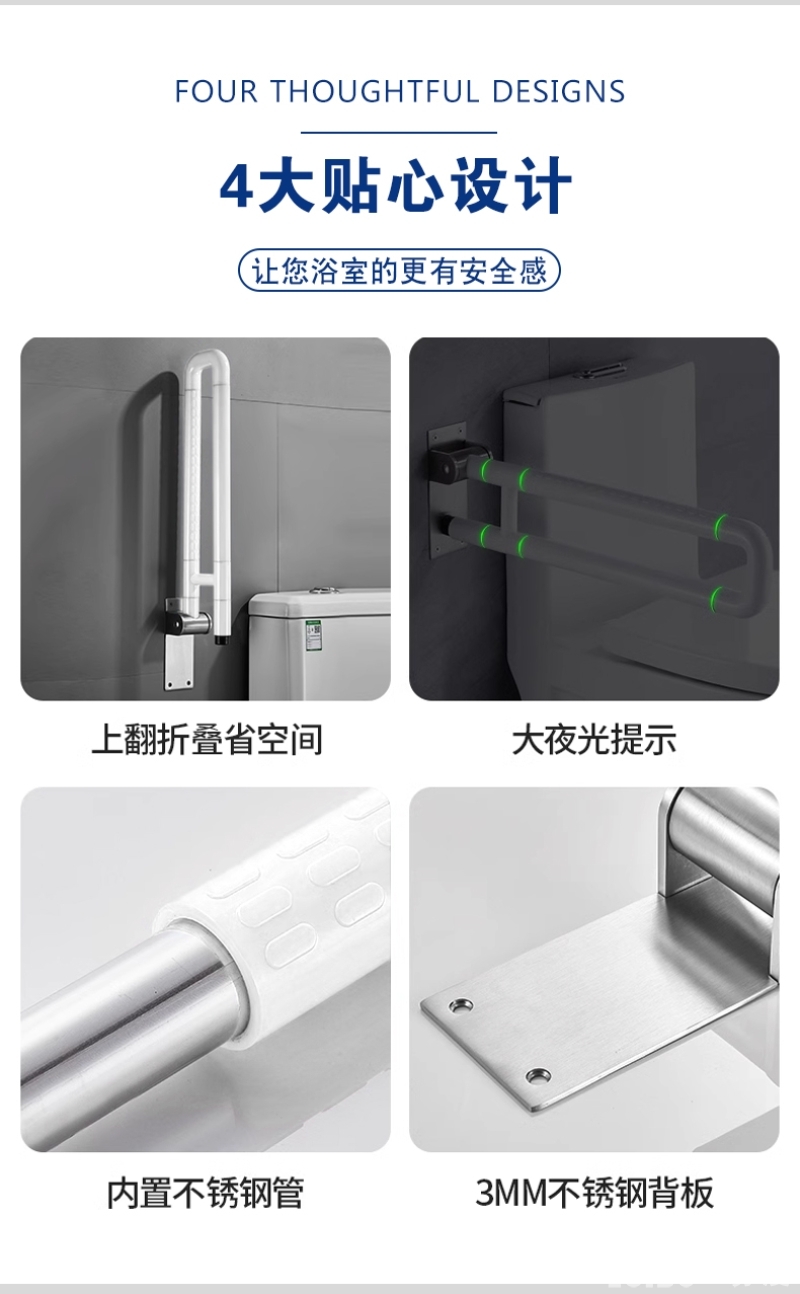 FOUR THOUGHTFUL DESIGNS

4大贴心设计

让您浴室的更有安全感

上翻折叠省空间

大夜光提示

内置不锈钢管

3MM不锈钢背板