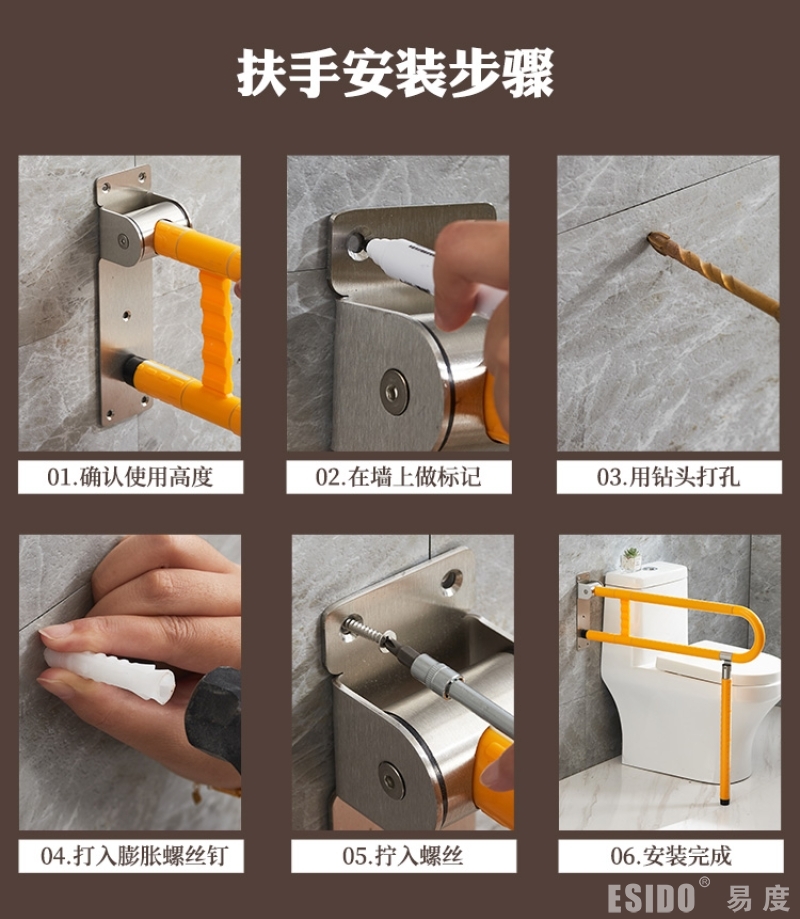 扶手安装步骤

01.确认使用高度

02.在墙上做标记

03.用钻头打孔

04.打入膨胀螺丝钉

05.拧入螺丝

06.安装完成

ESIDO® 易度