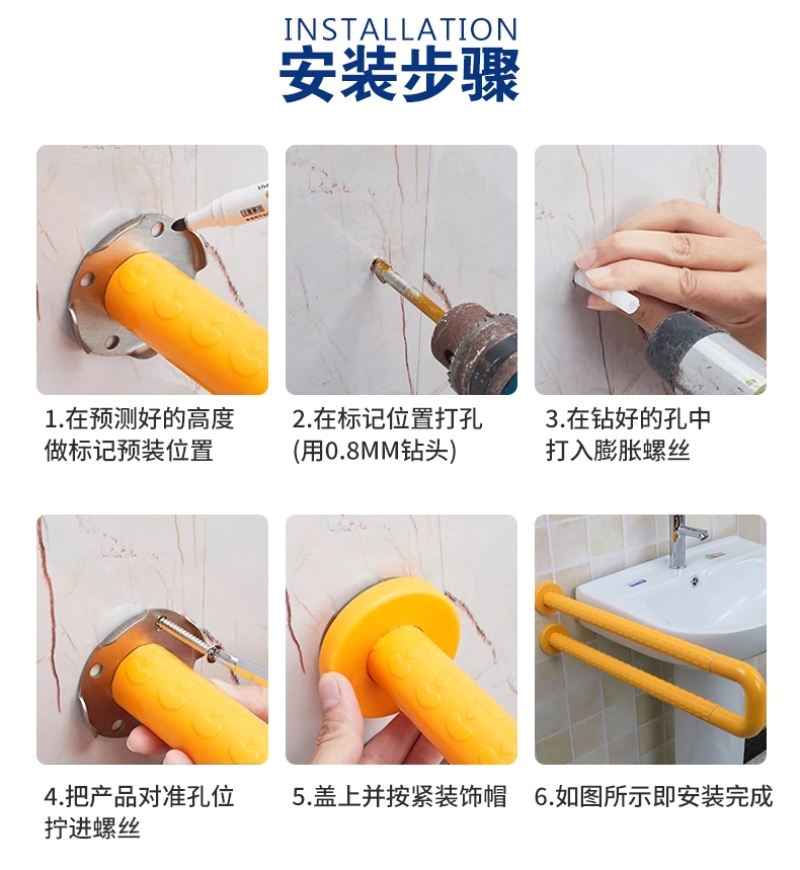 INSTALLATION
安装步骤

1.在预测好的高度做标记预装位置

2.在标记位置打孔(用0.8MM钻头)

3.在钻好的孔中打入膨胀螺丝

4.把产品对准孔位拧进螺丝

5.盖上并按紧装饰帽

6.如图所示即安装完成