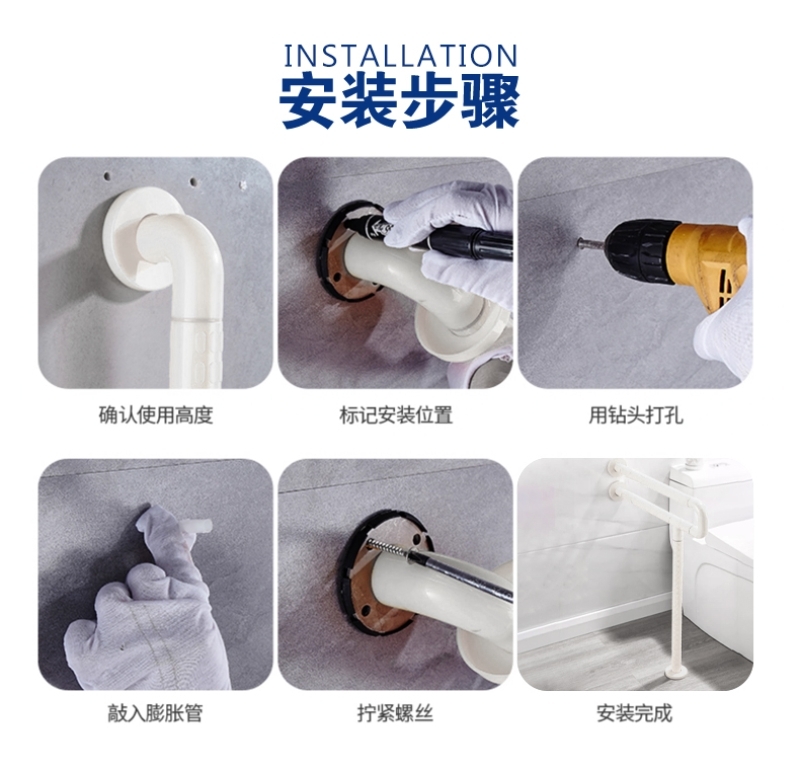 INSTALLATION
安装步骤

确认使用高度

标记安装位置

用钻头打孔

敲入膨胀管

拧紧螺丝

安装完成