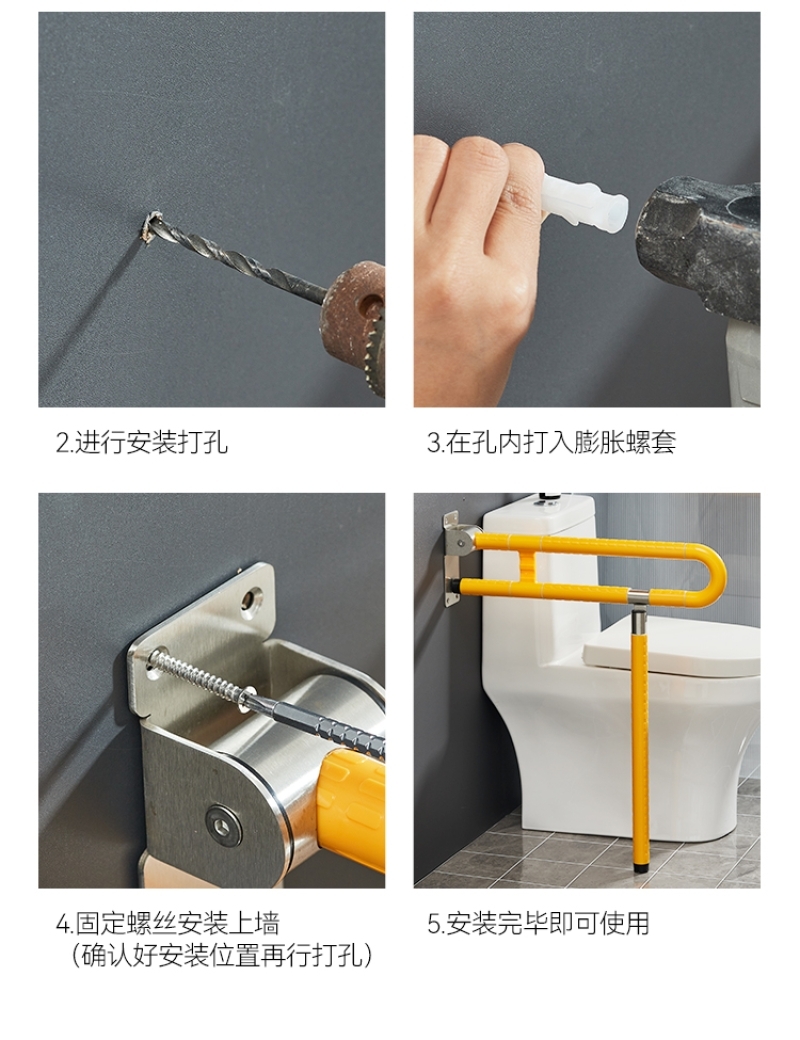 2.进行安装打孔

3.在孔内打入膨胀螺套

4.固定螺丝安装上墙
（确认好安装位置再行打孔）

5.安装完毕即可使用