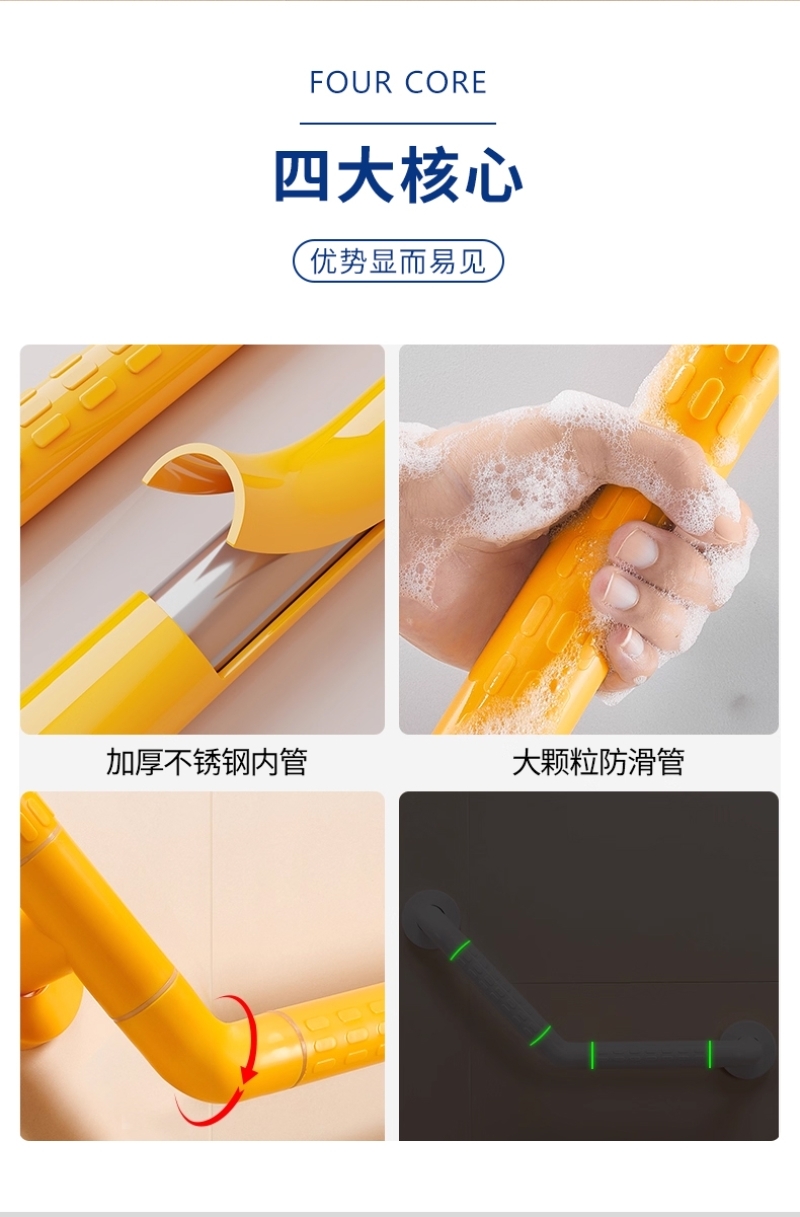 FOUR CORE

四大核心

优势显而易见

加厚不锈钢内管

大颗粒防滑管