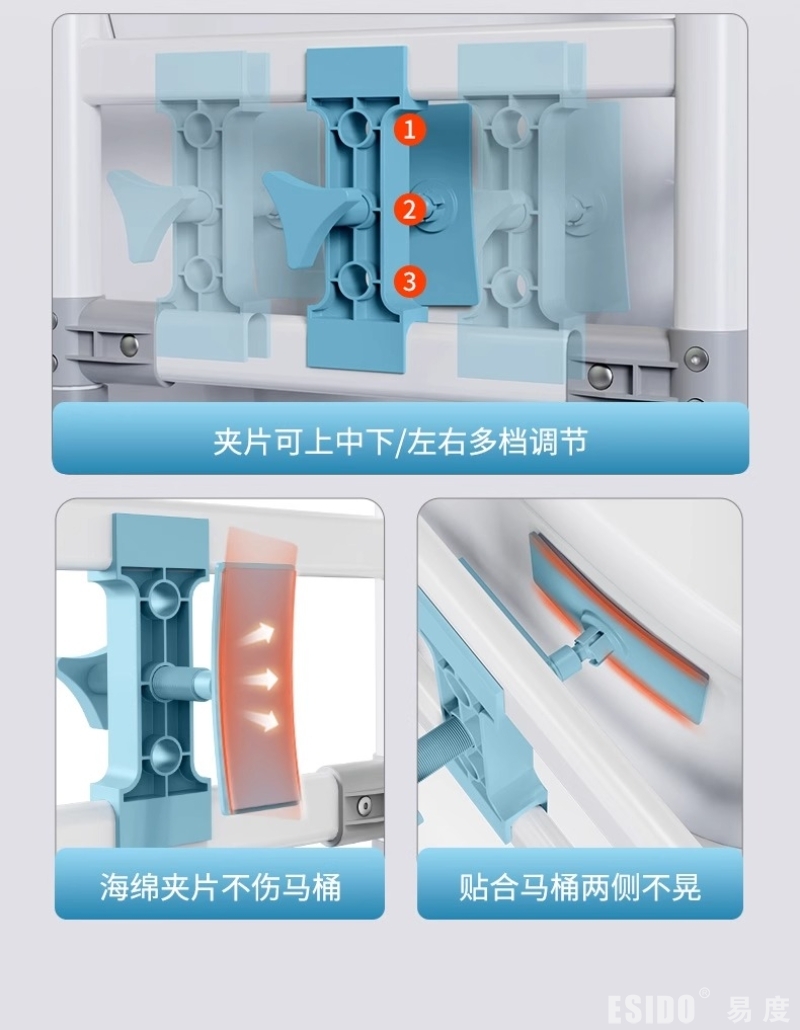 1
2
3
夹片可上中下/左右多档调节

海绵夹片不伤马桶

贴合马桶两侧不晃

ESIDO® 易度