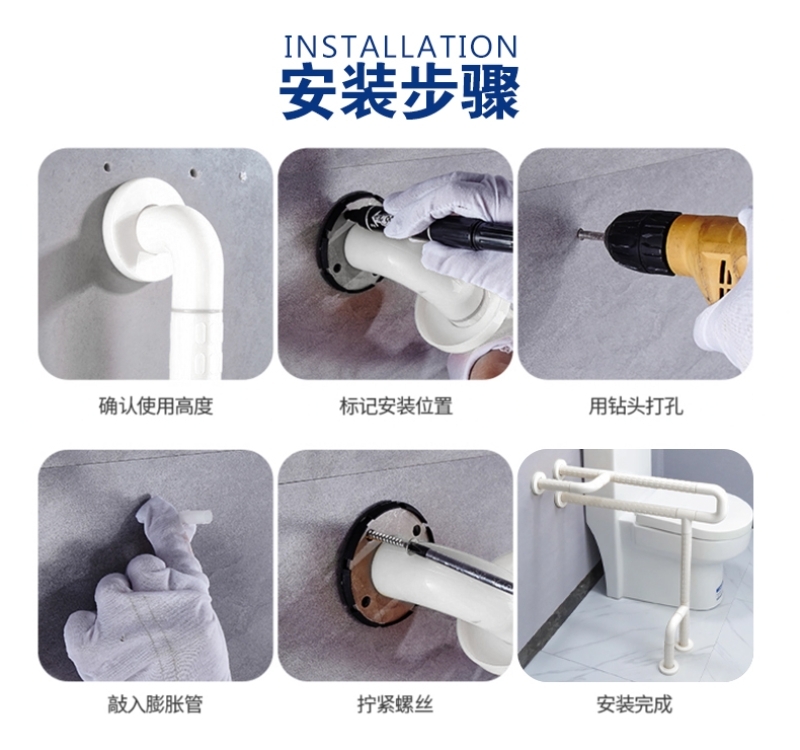 INSTALLATION
安装步骤

确认使用高度

标记安装位置

用钻头打孔

敲入膨胀管

拧紧螺丝

安装完成