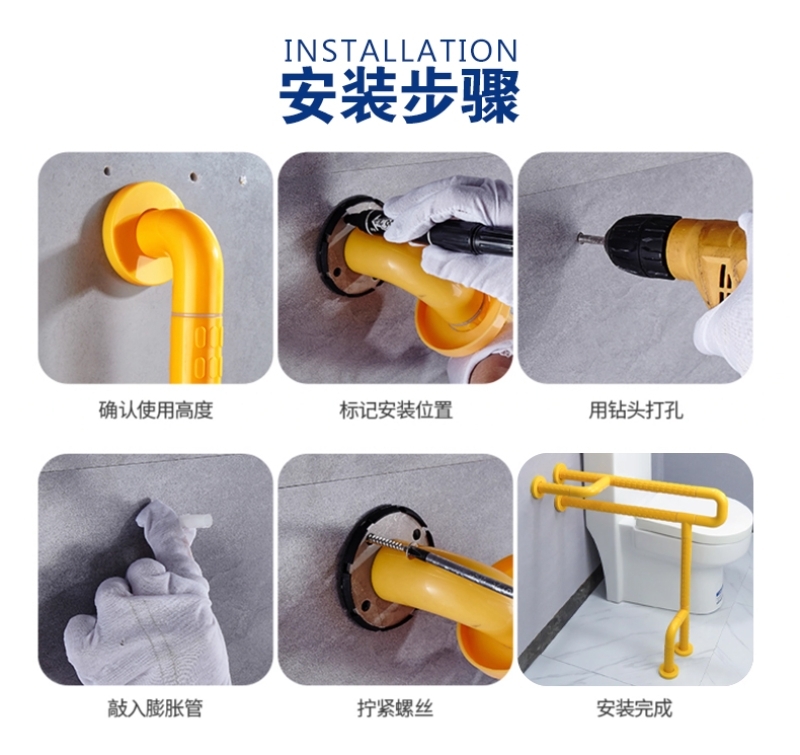 INSTALLATION
安装步骤

确认使用高度

标记安装位置

用钻头打孔

敲入膨胀管

拧紧螺丝

安装完成