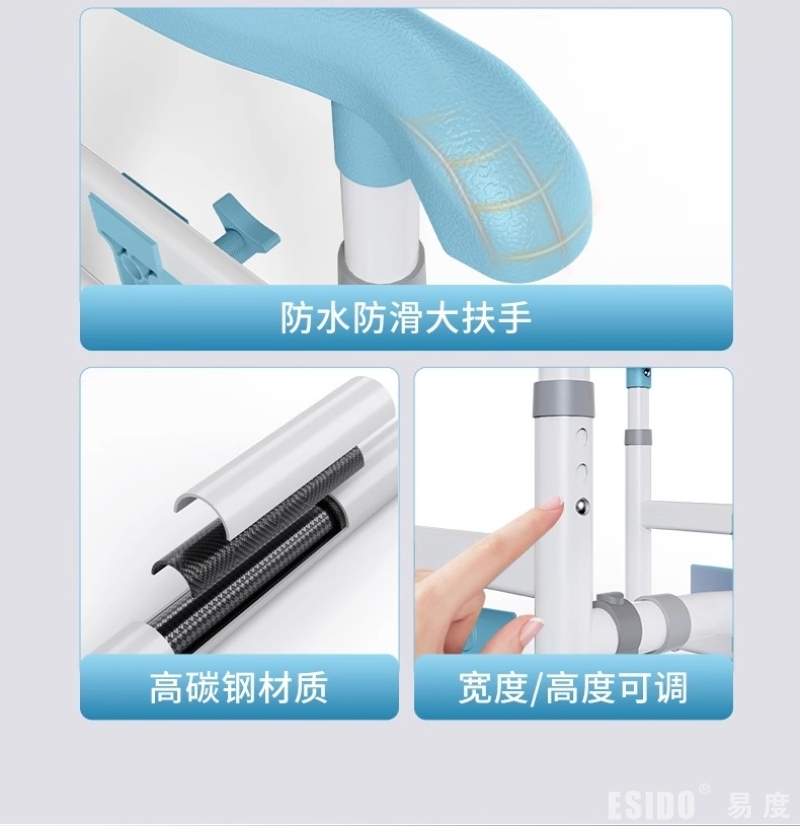 防水防滑大扶手

高碳钢材质

宽度/高度可调

ESIDO® 易度