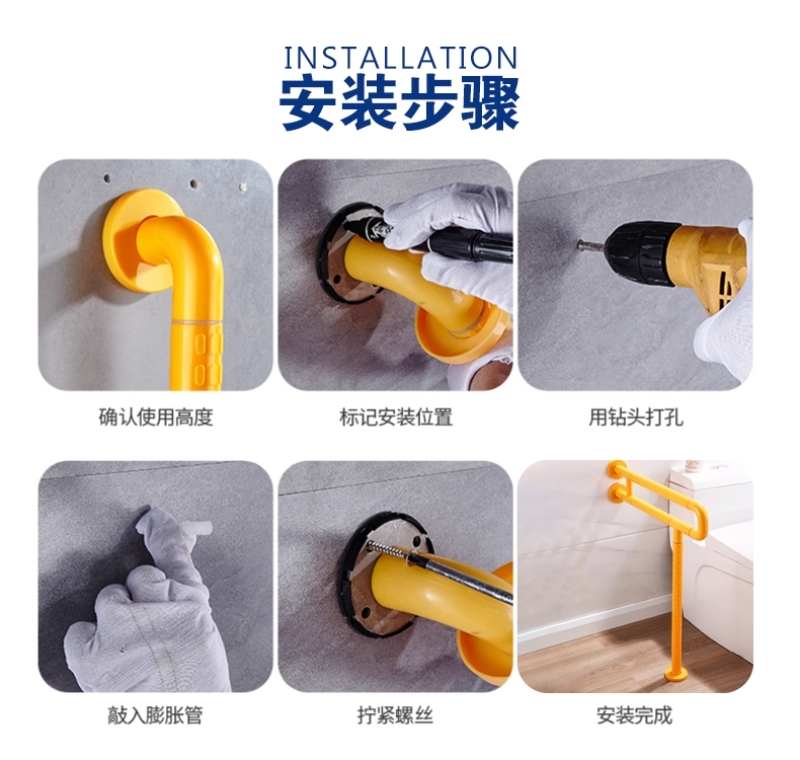 INSTALLATION
安装步骤

确认使用高度

标记安装位置

用钻头打孔

敲入膨胀管

拧紧螺丝

安装完成