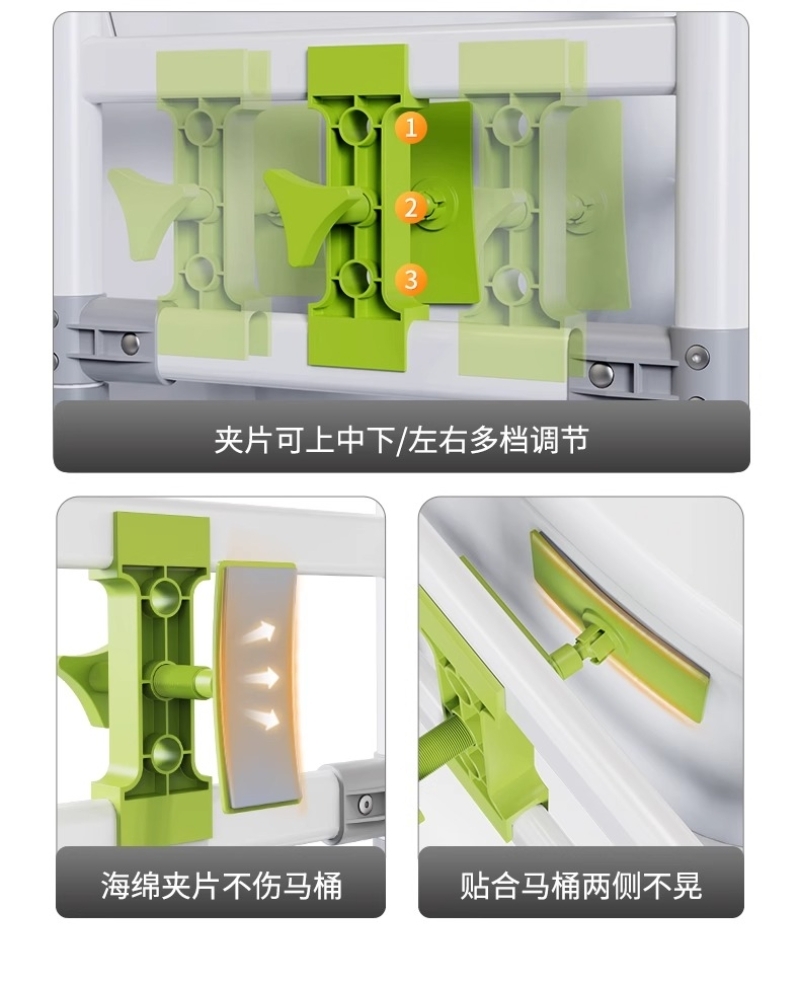 1
2
3
夹片可上中下/左右多档调节

海绵夹片不伤马桶

贴合马桶两侧不晃